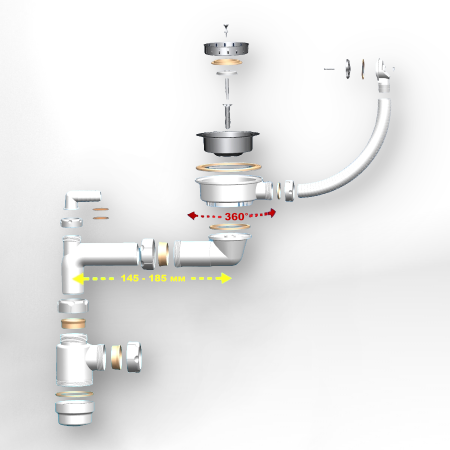 360°

145 - 185 мм